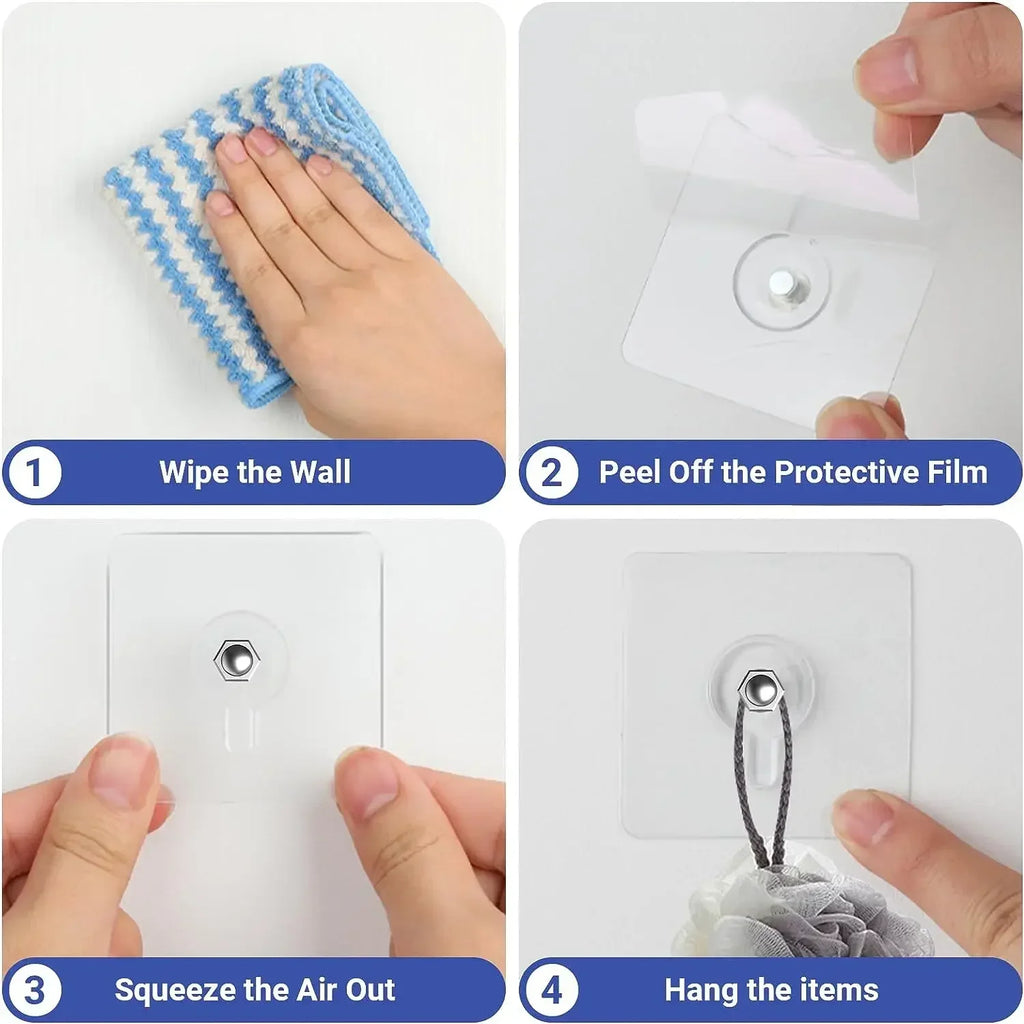 1 Wipe the Wall

2 Peel Off the Protective Film

3 Squeeze the Air Out

4 Hang the items