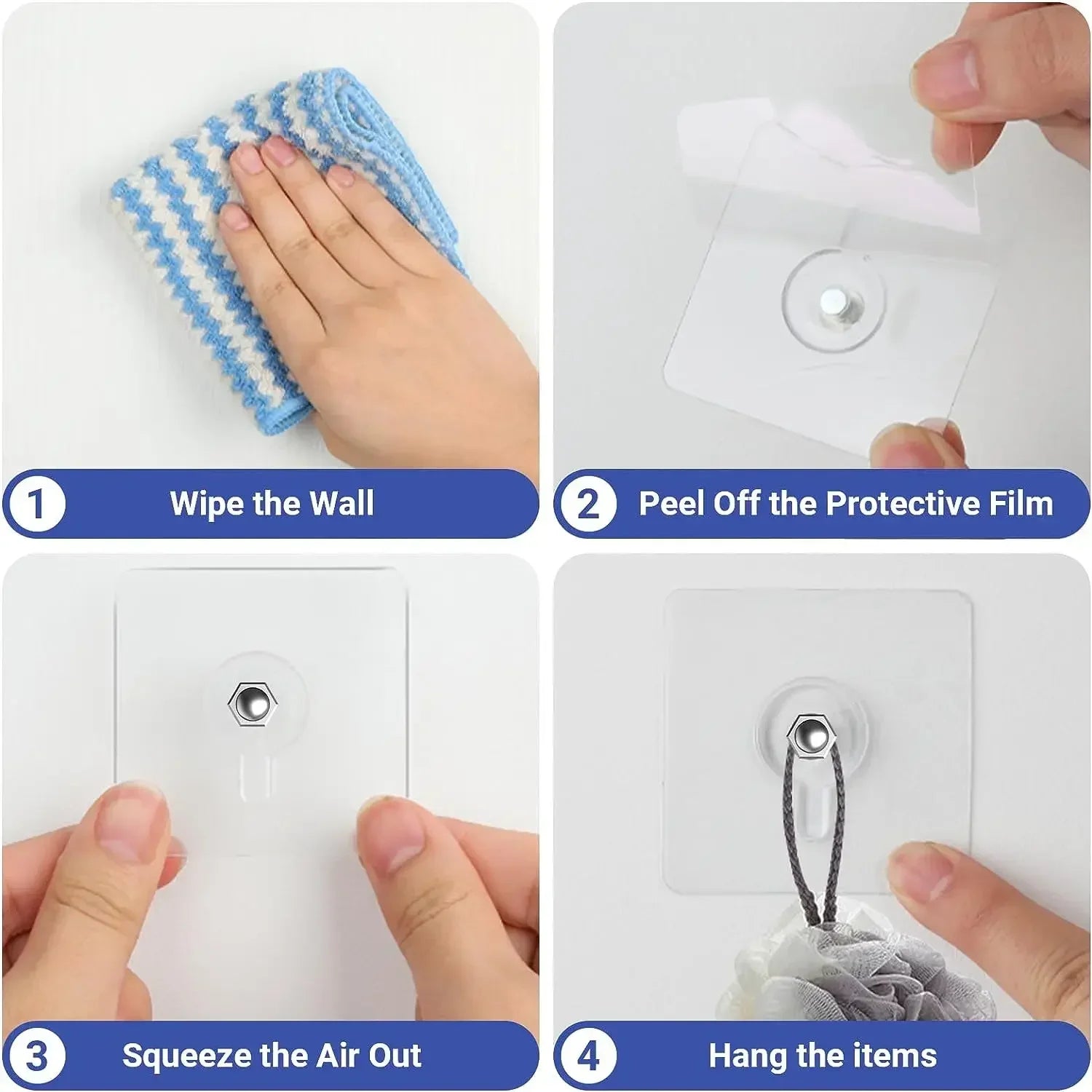 1 Wipe the Wall

2 Peel Off the Protective Film

3 Squeeze the Air Out

4 Hang the items