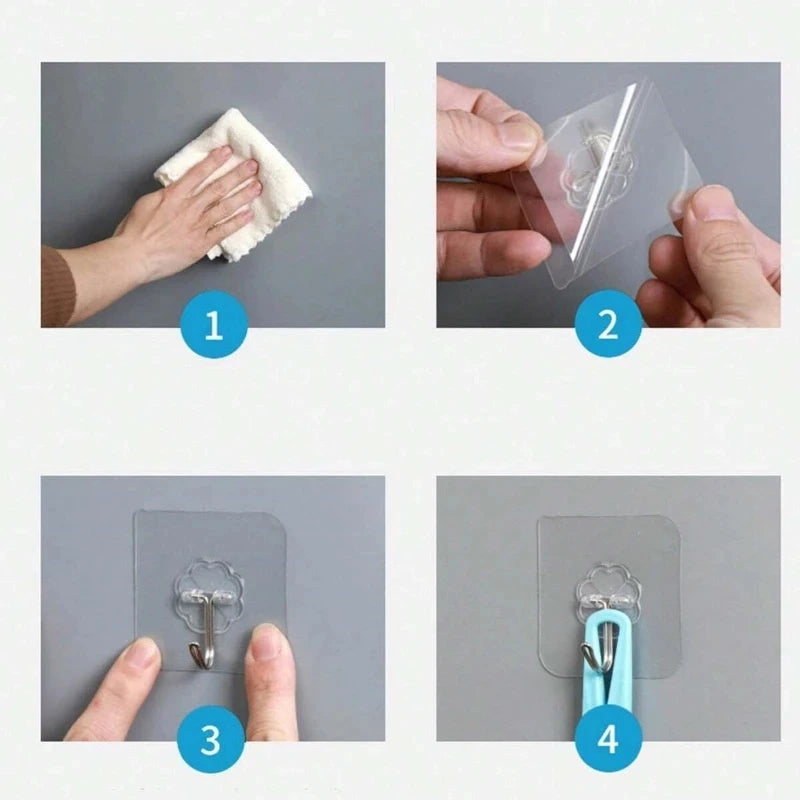 1

2

3

4