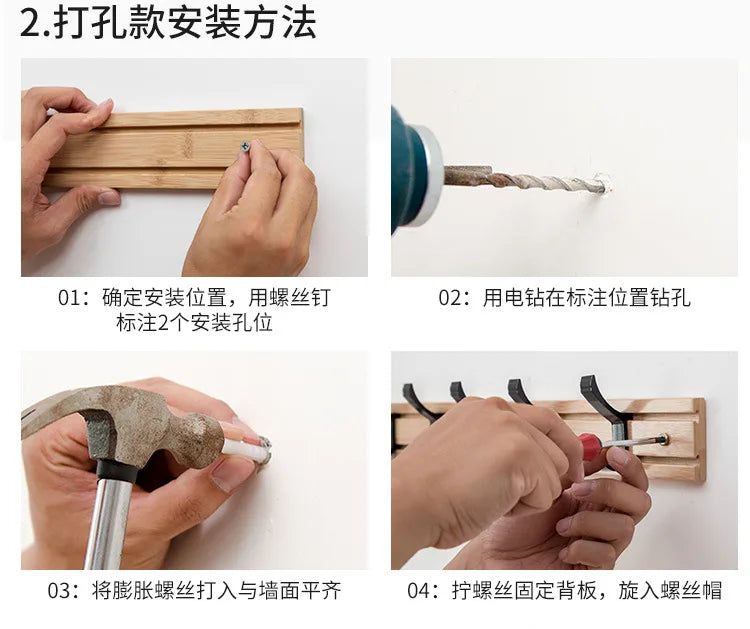 2.打孔款安装方法

01：确定安装位置，用螺丝钉标注2个安装孔位

02：用电钻在标注位置钻孔

03：将膨胀螺丝打入与墙面平齐

04：拧螺丝固定背板，旋入螺丝帽