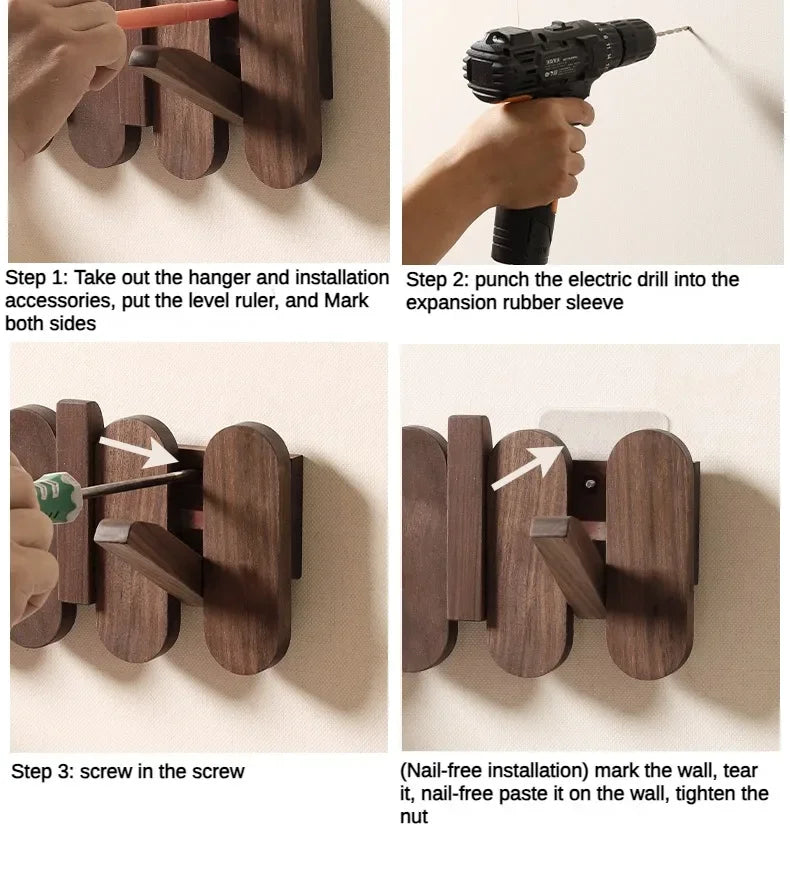 Step 1: Take out the hanger and installation accessories, put the level ruler, and Mark both sides

Step 2: punch the electric drill into the expansion rubber sleeve

Step 3: screw in the screw

(Nail-free installation) mark the wall, tear it, nail-free paste it on the wall, tighten the nut