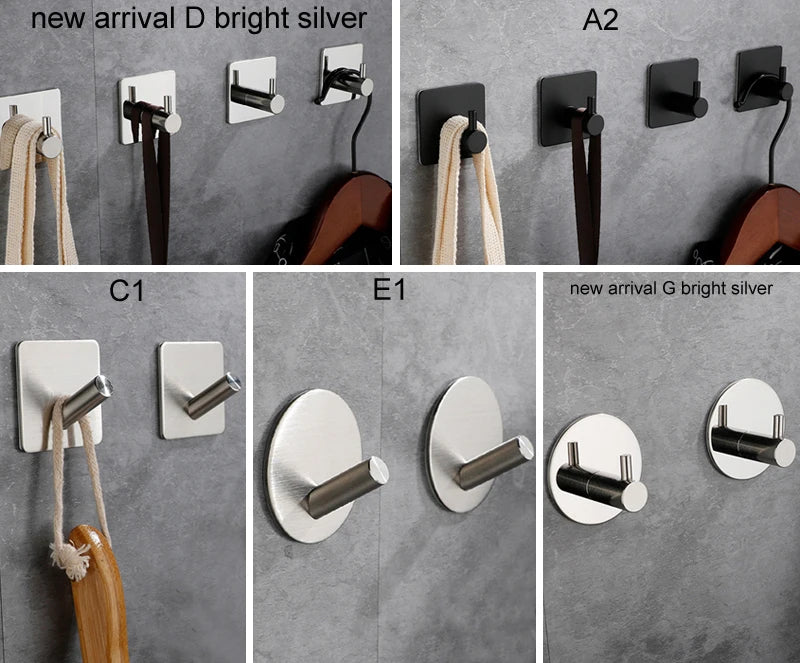 new arrival D bright silver

A2

C1

E1

new arrival G bright silver