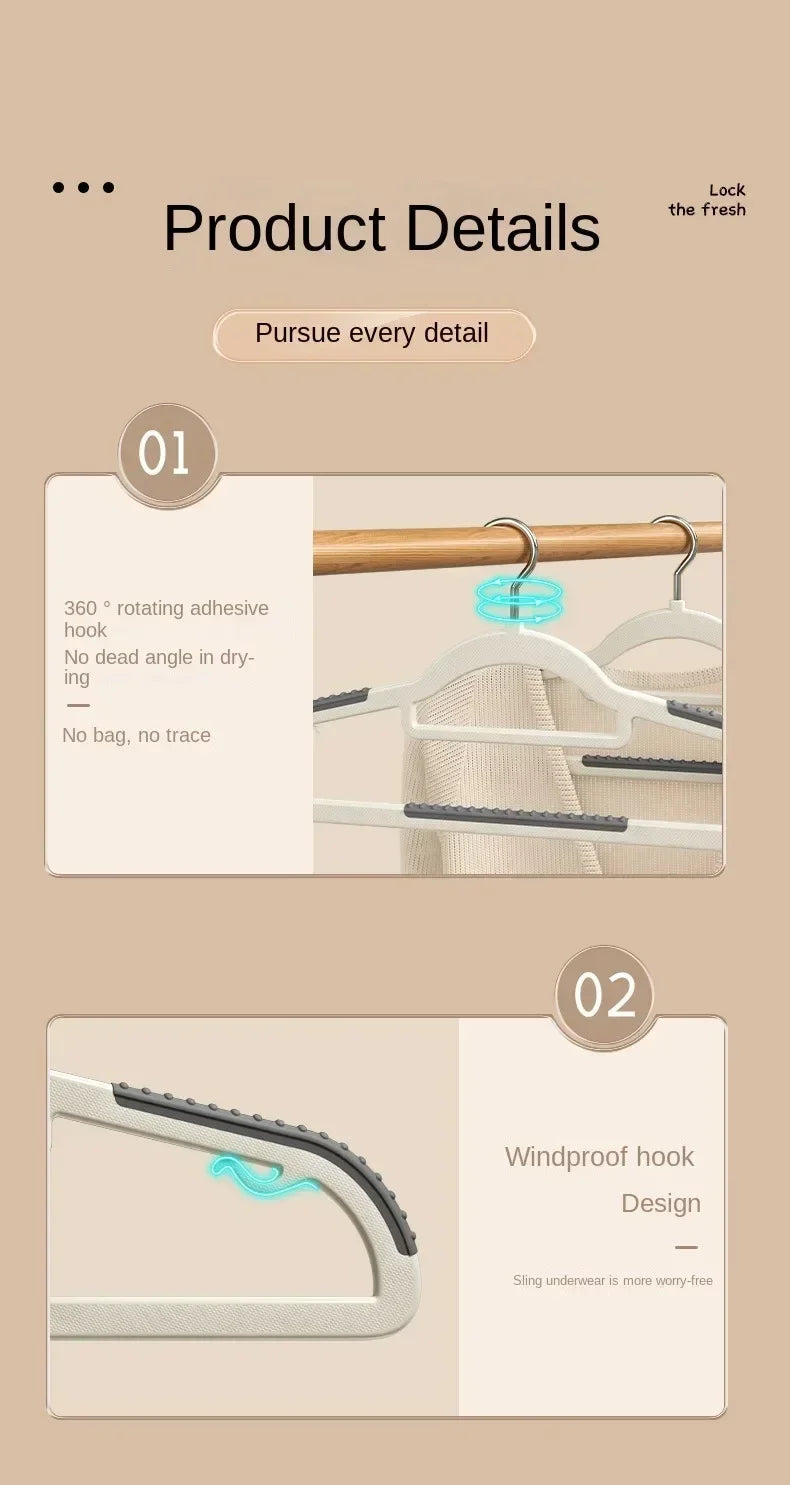 Product Details

Lock the fresh

Pursue every detail

01

360 ° rotating adhesive hook

No dead angle in drying

No bag, no trace

02

Windproof hook Design

Sling underwear is more worry-free