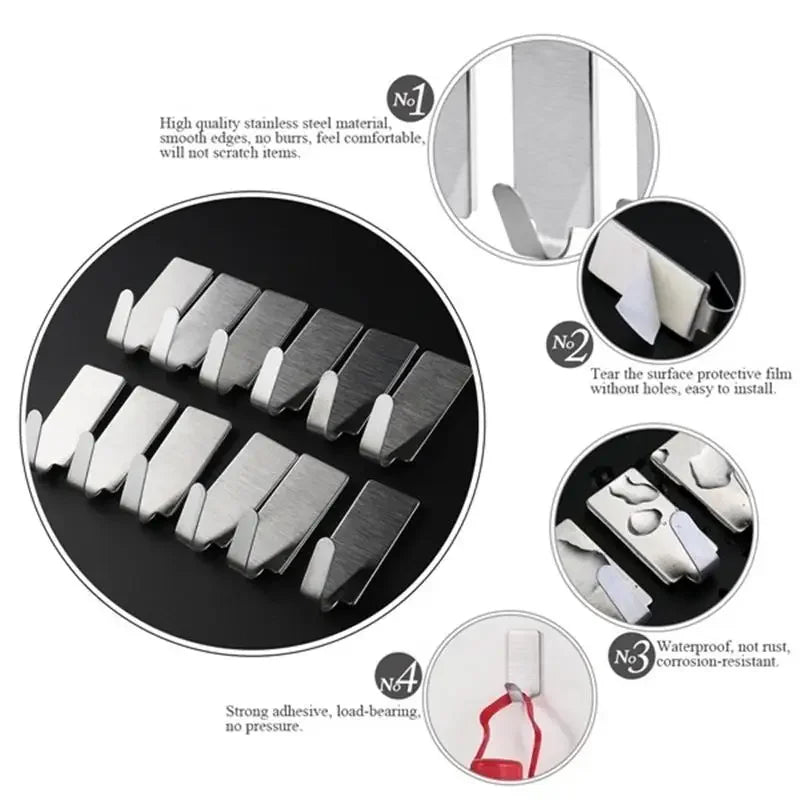 No1
High quality stainless steel material, smooth edges, no burrs, feel comfortable, will not scratch items.

No2
Tear the surface protective film without holes, easy to install.

No3
Waterproof, not rust, corrosion-resistant.

No4
Strong adhesive, load-bearing, no pressure.