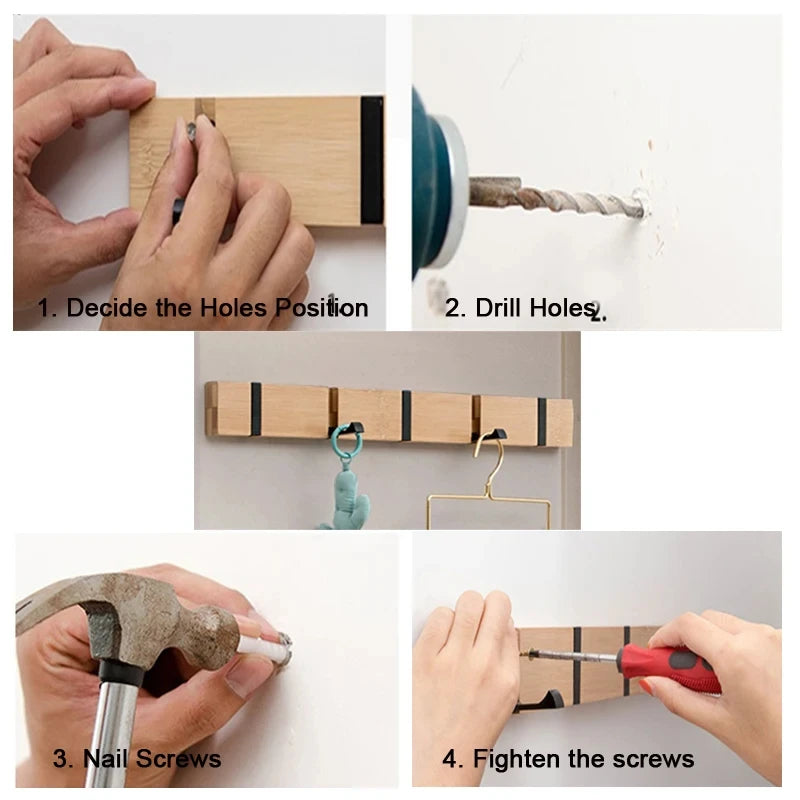 1. Decide the Holes Position

2. Drill Holes

3. Nail Screws

4. Fighten the screws