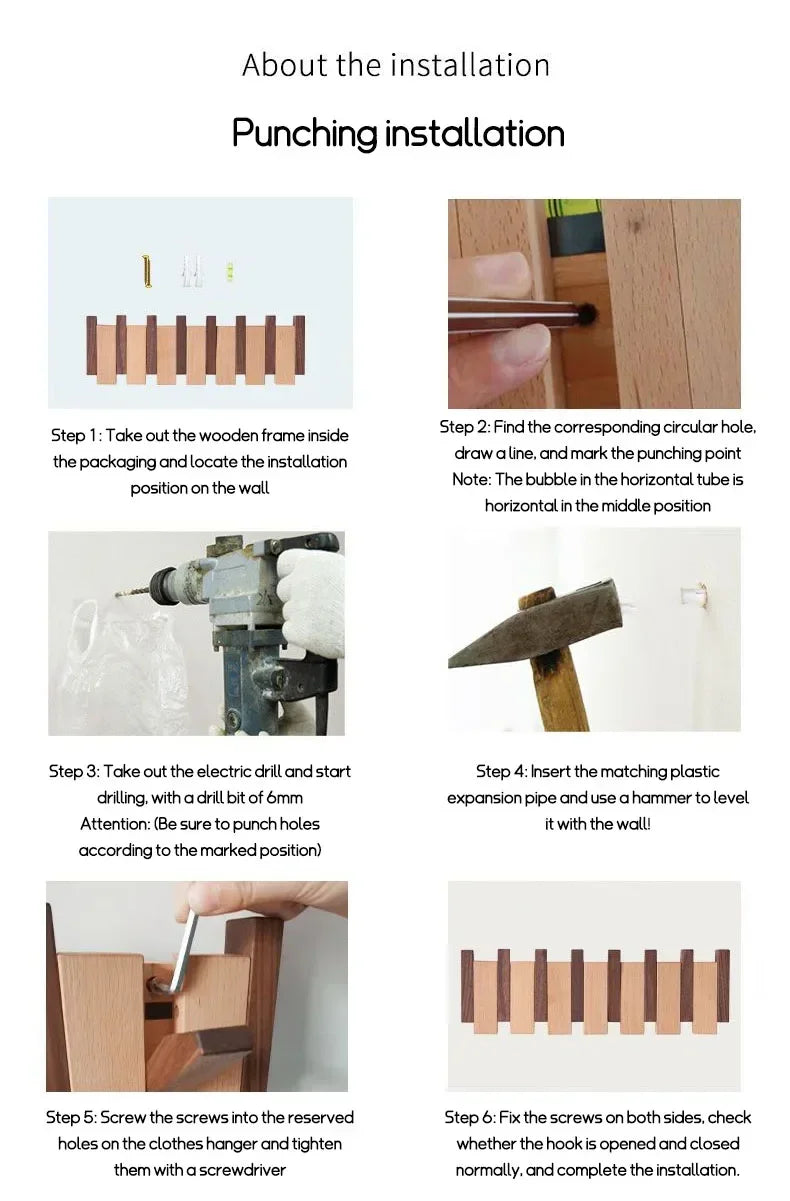 About the installation

Punching installation

Step 1: Take out the wooden frame inside the packaging and locate the installation position on the wall

Step 2: Find the corresponding circular hole, draw a line, and mark the punching point
Note: The bubble in the horizontal tube is horizontal in the middle position

Step 3: Take out the electric drill and start drilling, with a drill bit of 6mm
Attention: (Be sure to punch holes according to the marked position)

Step 4: Insert the matching plastic expansion pipe and use a hammer to level it with the wall!

Step 5: Screw the screws into the reserved holes on the clothes hanger and tighten them with a screwdriver

Step 6: Fix the screws on both sides, check whether the hook is opened and closed normally, and complete the installation.